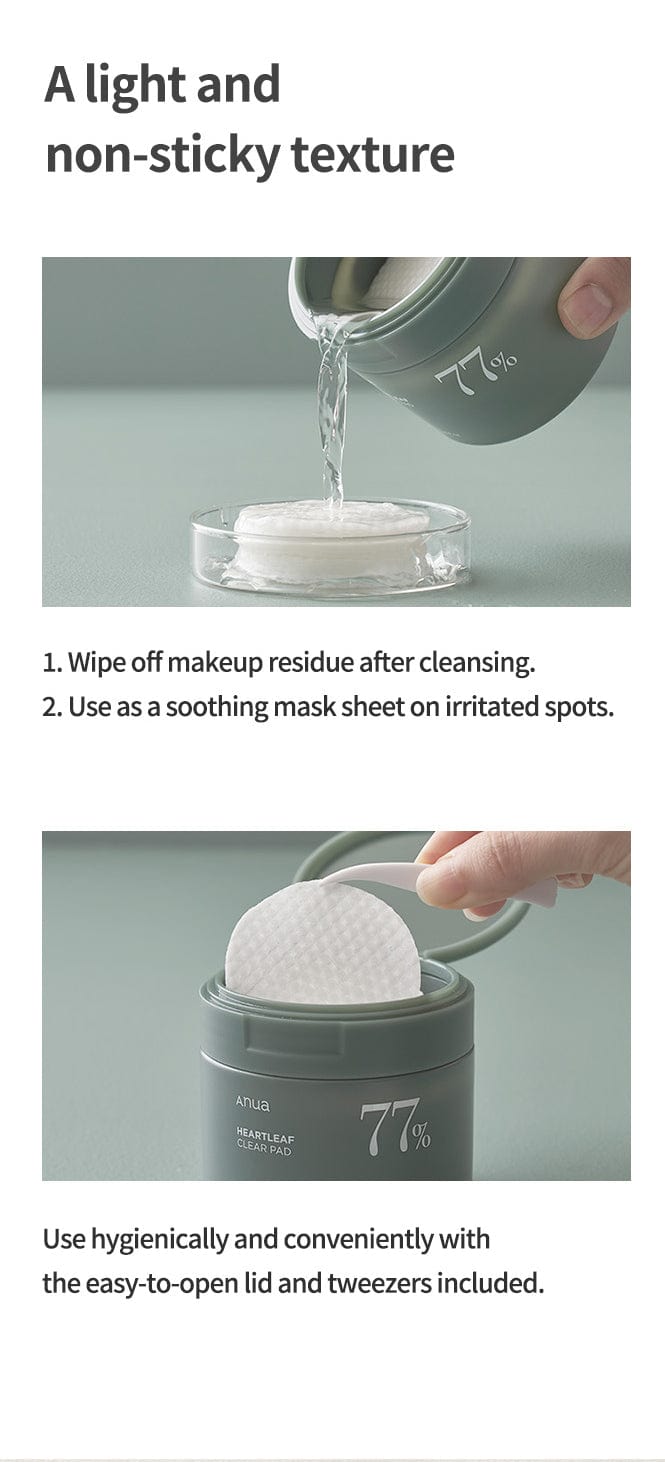 A light and non-sticky texture

77%

1. Wipe off makeup residue after cleansing.
2. Use as a soothing mask sheet on irritated spots.

Anua
HEARTLEAF
CLEAR PAD
77%

Use hygienically and conveniently with the easy-to-open lid and tweezers included.